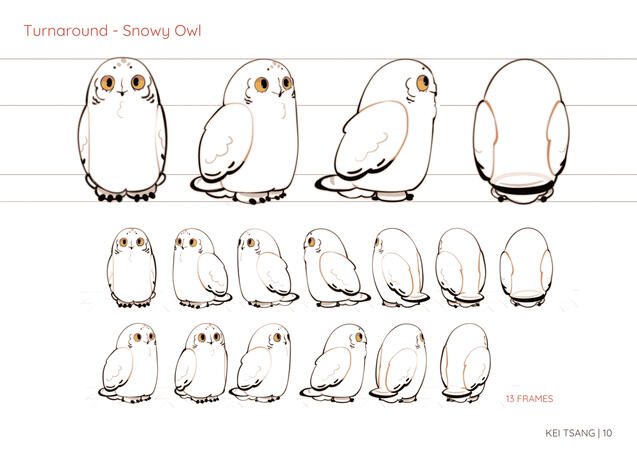 Turnaround - Snowy Owl

13 FRAMES

KEI TSANG | 10